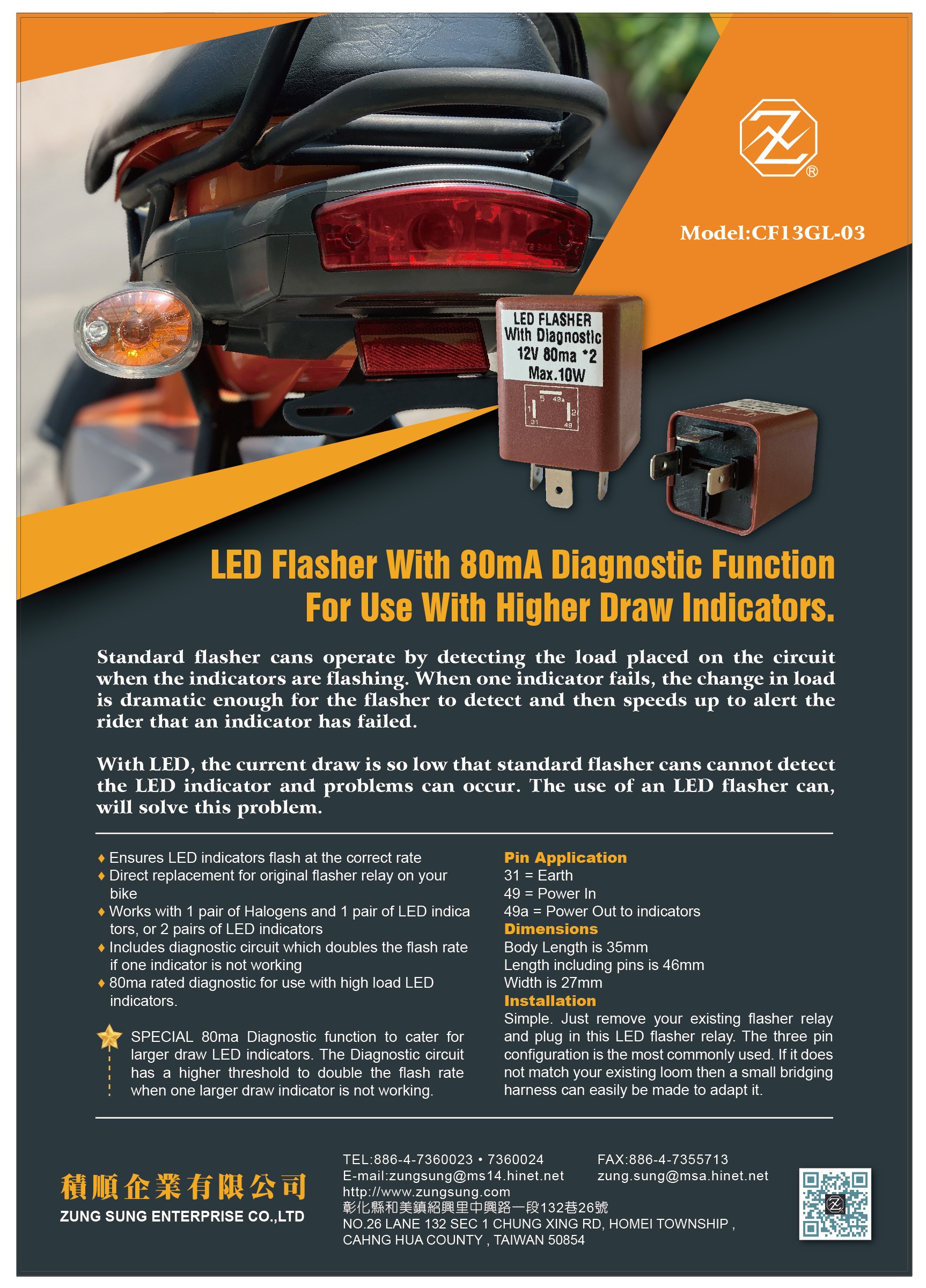 ®

Model:CF13GL-03

LED FLASHER
With Diagnostic
12V 80ma *2
Max.10W

5 49a
1 2
31 49

LED Flasher With 80mA Diagnostic Function
For Use With Higher Draw Indicators.

Standard flasher cans operate by detecting the load placed on the circuit when the indicators are flashing. When one indicator fails, the change in load is dramatic enough for the flasher to detect and then speeds up to alert the rider that an indicator has failed.

With LED, the current draw is so low that standard flasher cans cannot detect the LED indicator and problems can occur. The use of an LED flasher can, will solve this problem.

♦ Ensures LED indicators flash at the correct rate
♦ Direct replacement for original flasher relay on your bike
♦ Works with 1 pair of Halogens and 1 pair of LED indica tors, or 2 pairs of LED indicators
♦ Includes diagnostic circuit which doubles the flash rate if one indicator is not working
♦ 80ma rated diagnostic for use with high load LED indicators.

SPECIAL 80ma Diagnostic function to cater for larger draw LED indicators. The Diagnostic circuit has a higher threshold to double the flash rate when one larger draw indicator is not working.

Pin Application
31 = Earth
49 = Power In
49a = Power Out to indicators
Dimensions
Body Length is 35mm
Length including pins is 46mm
Width is 27mm
Installation
Simple. Just remove your existing flasher relay and plug in this LED flasher relay. The three pin configuration is the most commonly used. If it does not match your existing loom then a small bridging harness can easily be made to adapt it.

積順企業有限公司
ZUNG SUNG ENTERPRISE CO.,LTD

TEL:886-4-7360023 • 7360024
FAX:886-4-7355713
E-mail:zungsung@ms14.hinet.net
zung.sung@msa.hinet.net
http://www.zungsung.com
彰化縣和美鎮紹興里中興路一段132巷26號
NO.26 LANE 132 SEC 1 CHUNG XING RD, HOMEI TOWNSHIP ,
CAHNG HUA COUNTY , TAIWAN 50854